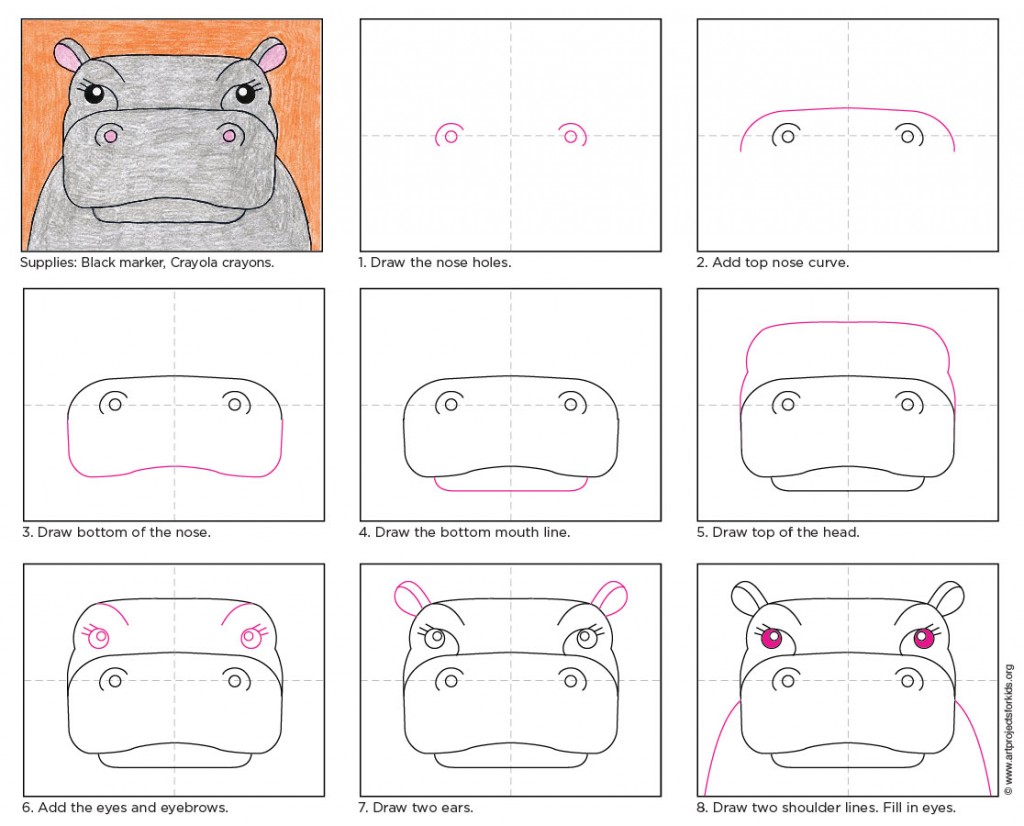 Supplies: Black marker, Crayola crayons.

1. Draw the nose holes.

2. Add top nose curve.

3. Draw bottom of the nose.

4. Draw the bottom mouth line.

5. Draw top of the head.

6. Add the eyes and eyebrows.

7. Draw two ears.

8. Draw two shoulder lines. Fill in eyes.

© www.artprojectsforkids.org