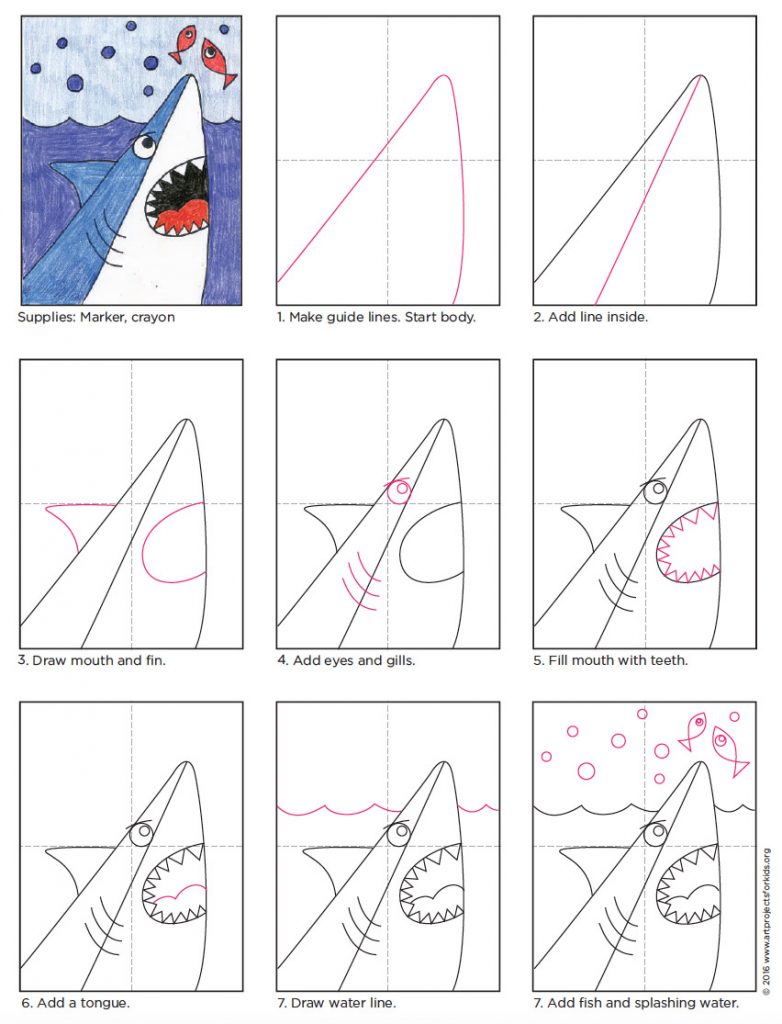 Supplies: Marker, crayon

1. Make guide lines. Start body.

2. Add line inside.

3. Draw mouth and fin.

4. Add eyes and gills.

5. Fill mouth with teeth.

6. Add a tongue.

7. Draw water line.

7. Add fish and splashing water.

© 2016 www.artprojectsforkids.org