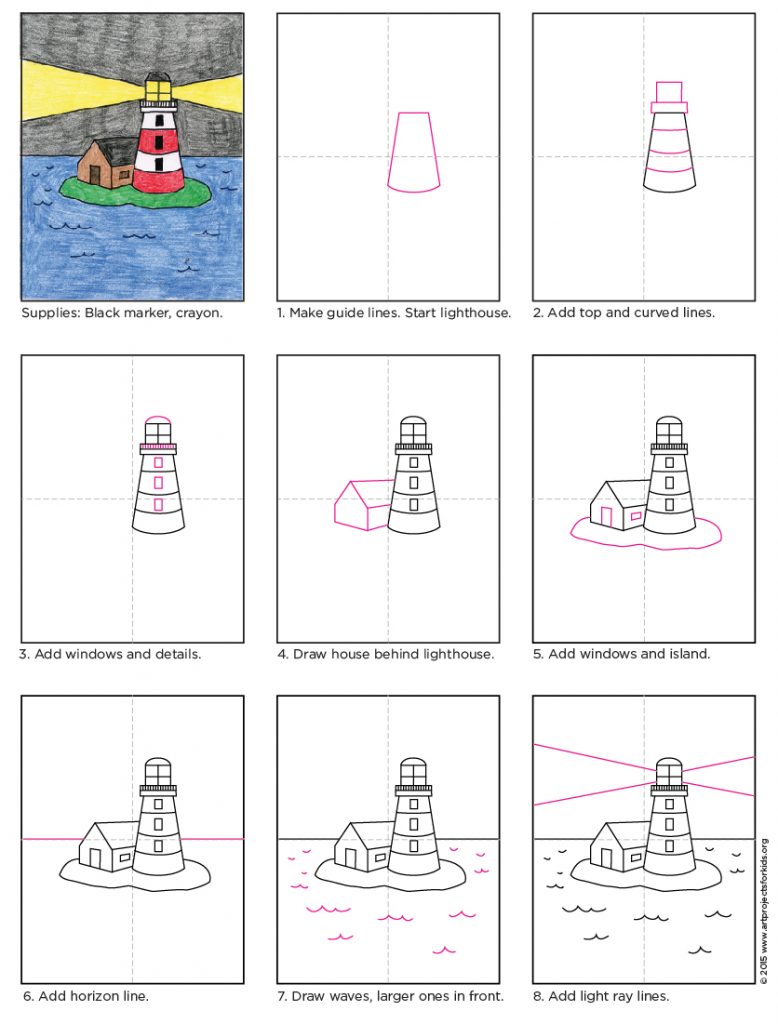 Supplies: Black marker, crayon.

1. Make guide lines. Start lighthouse.

2. Add top and curved lines.

3. Add windows and details.

4. Draw house behind lighthouse.

5. Add windows and island.

6. Add horizon line.

7. Draw waves, larger ones in front.

8. Add light ray lines.

© 2015 www.artprojectsforkids.org