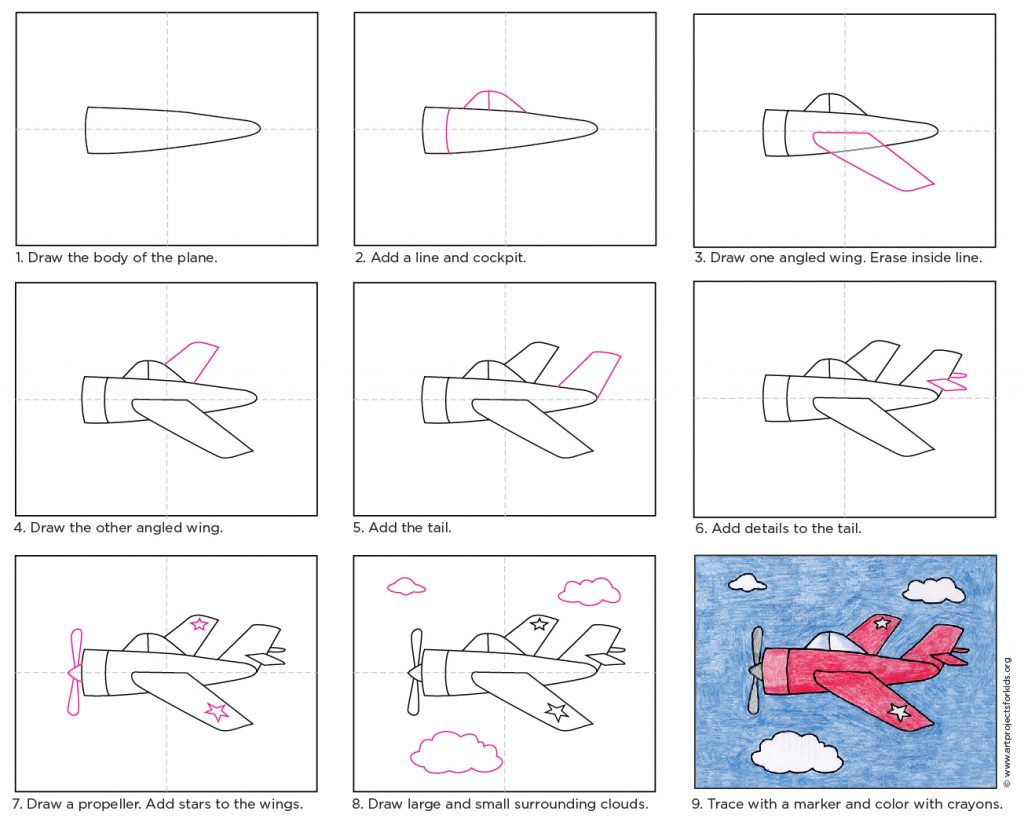 1. Draw the body of the plane.

2. Add a line and cockpit.

3. Draw one angled wing. Erase inside line.

4. Draw the other angled wing.

5. Add the tail.

6. Add details to the tail.

7. Draw a propeller. Add stars to the wings.

8. Draw large and small surrounding clouds.

9. Trace with a marker and color with crayons.

© www.artprojectsforkids.org