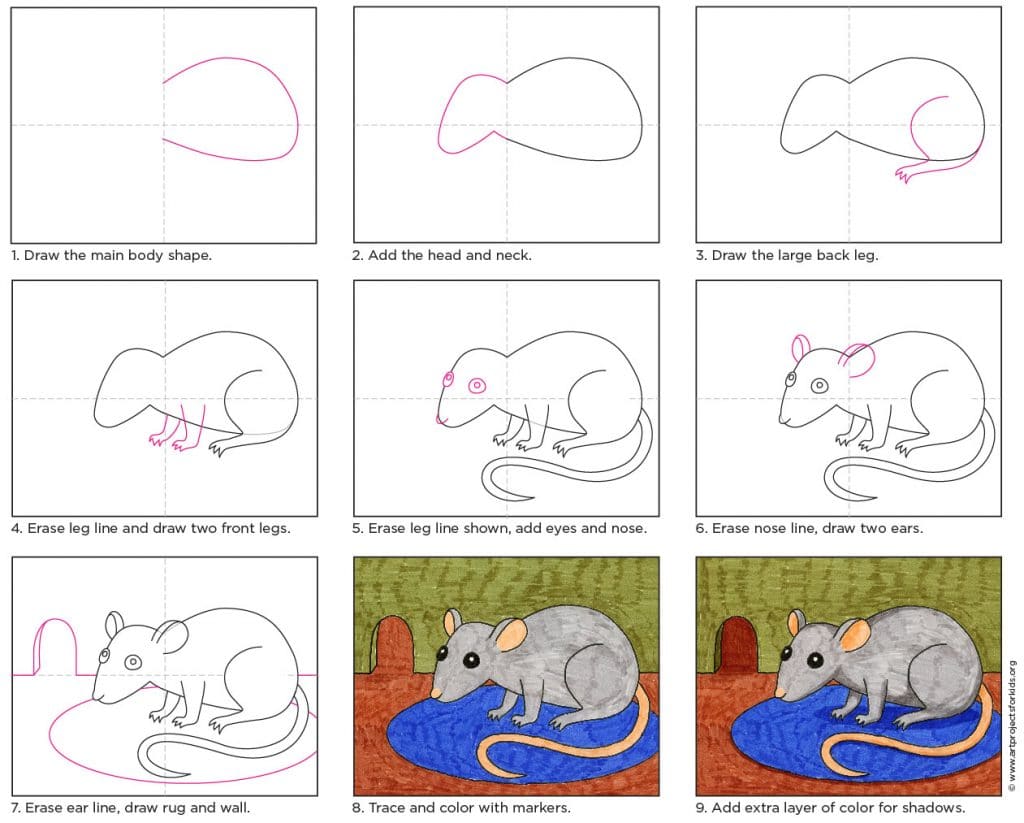 1. Draw the main body shape.

2. Add the head and neck.

3. Draw the large back leg.

4. Erase leg line and draw two front legs.

5. Erase leg line shown, add eyes and nose.

6. Erase nose line, draw two ears.

7. Erase ear line, draw rug and wall.

8. Trace and color with markers.

9. Add extra layer of color for shadows.

© www.artprojectsforkids.org