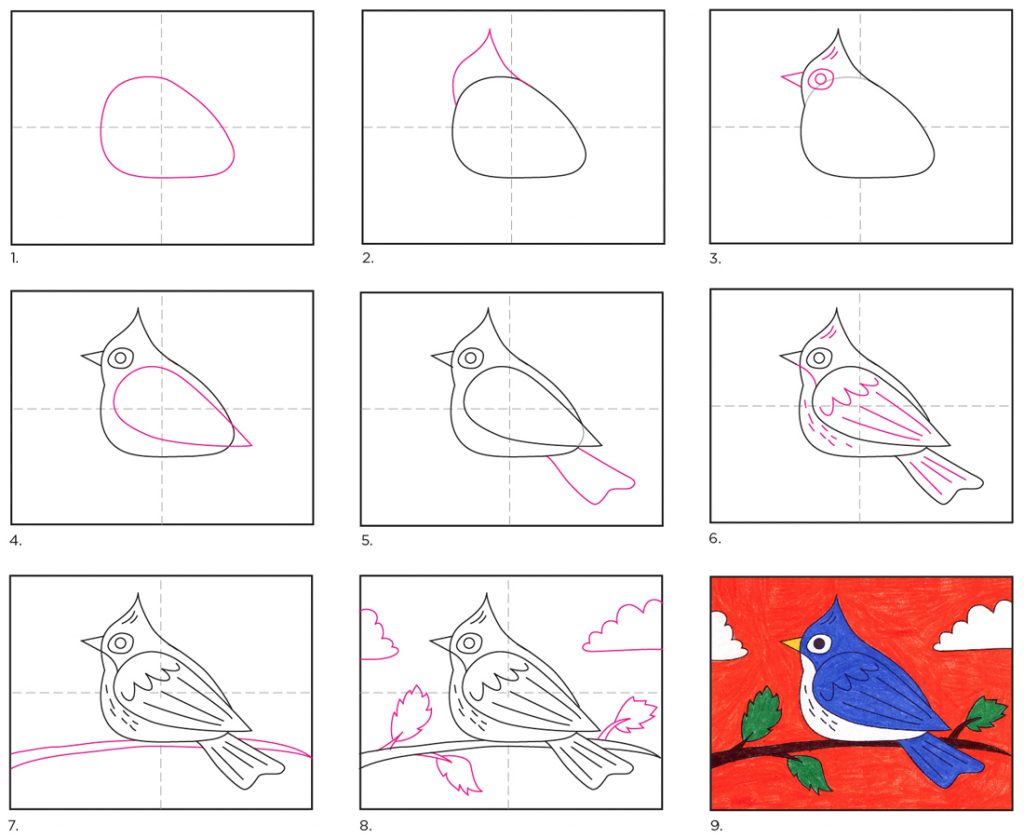 1.

2.

3.

4.

5.

6.

7.

8.

9.