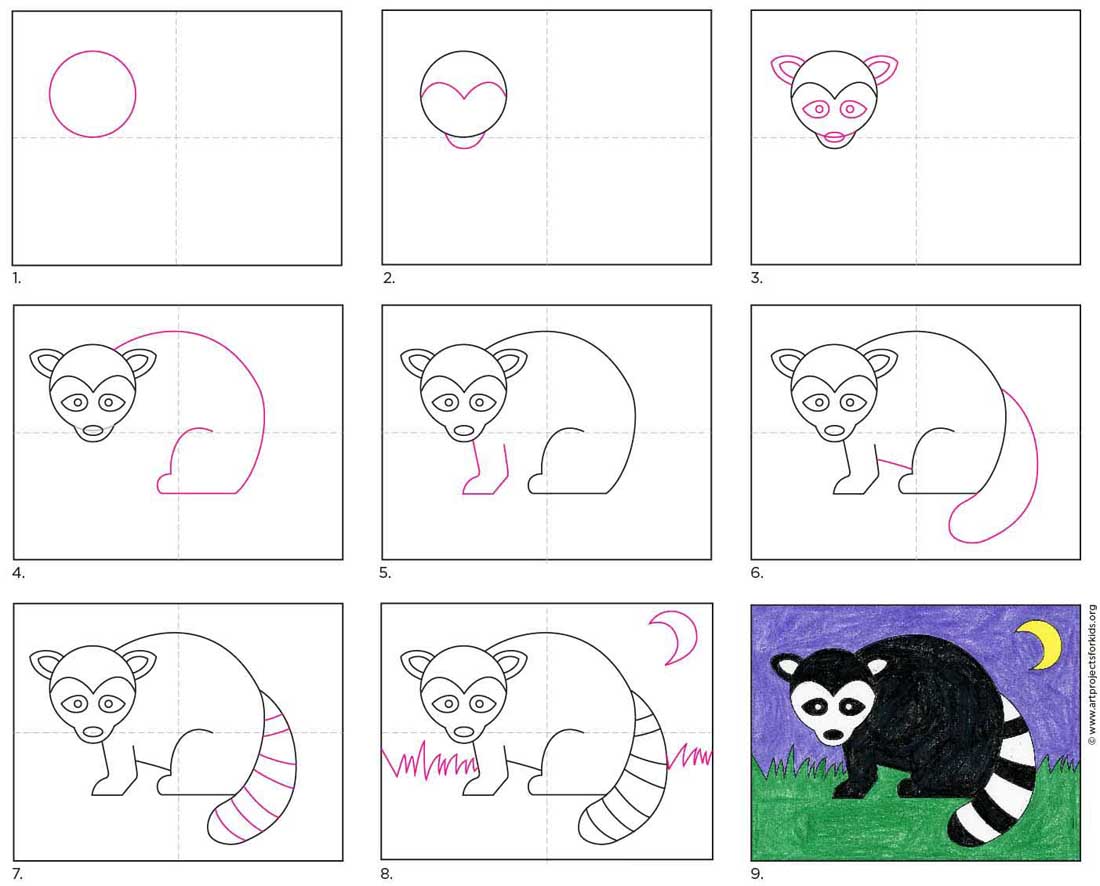 1.

2.

3.

4.

5.

6.

7.

8.

9.

© www.artprojectsforkids.org