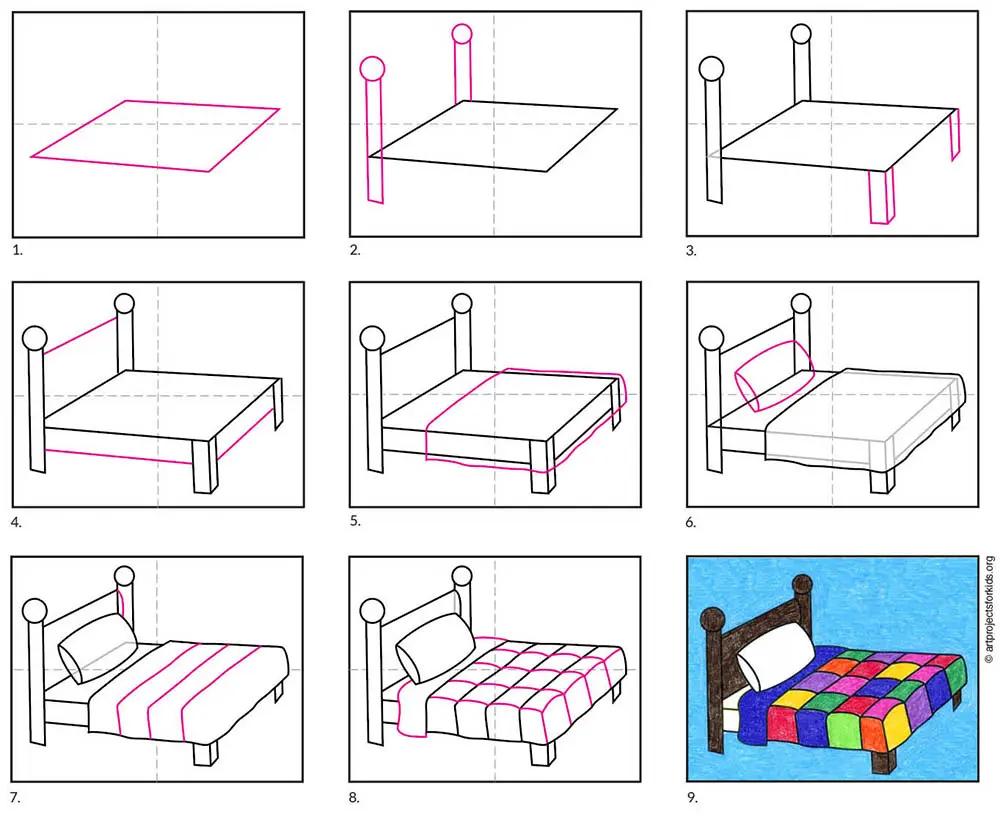 1.

2.

3.

4.

5.

6.

7.

8.

9.

© artprojectsforkids.org