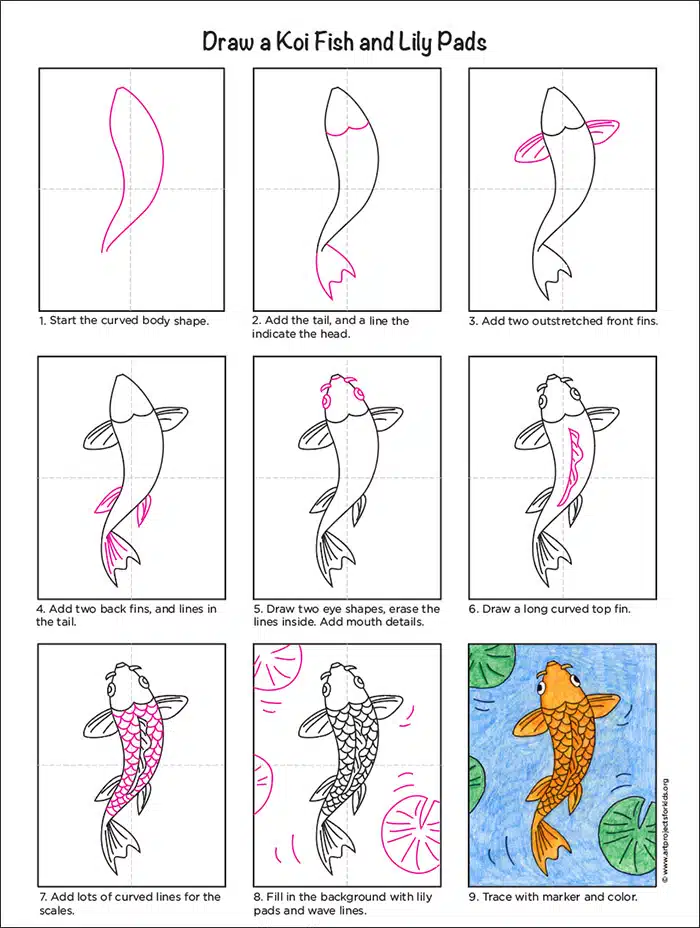 Draw a Koi Fish and Lily Pads

1. Start the curved body shape.

2. Add the tail, and a line the indicate the head.

3. Add two outstretched front fins.

4. Add two back fins, and lines in the tail.

5. Draw two eye shapes, erase the lines inside. Add mouth details.

6. Draw a long curved top fin.

7. Add lots of curved lines for the scales.

8. Fill in the background with lily pads and wave lines.

9. Trace with marker and color.

© www.artprojectsforkids.org