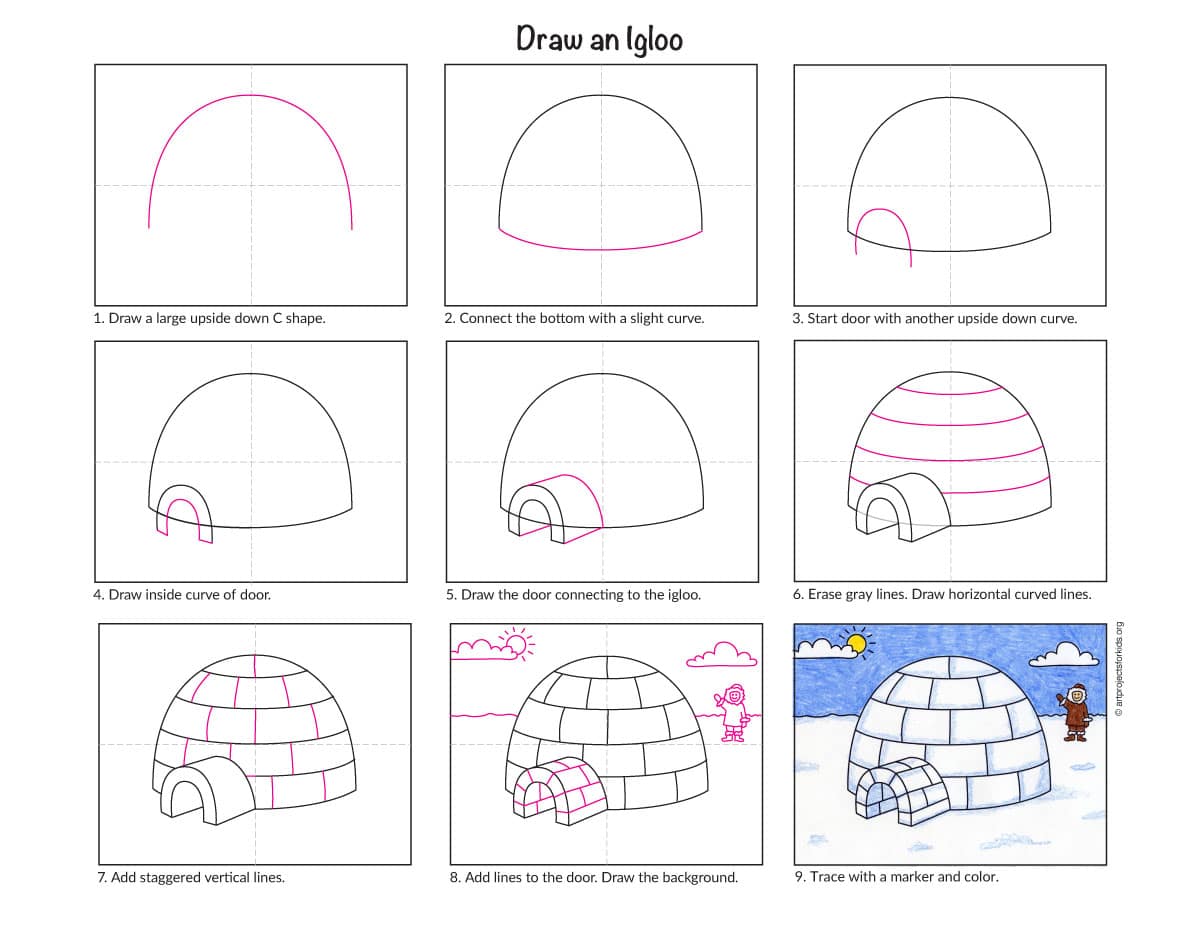 Draw an Igloo

1. Draw a large upside down C shape.

2. Connect the bottom with a slight curve.

3. Start door with another upside down curve.

4. Draw inside curve of door.

5. Draw the door connecting to the igloo.

6. Erase gray lines. Draw horizontal curved lines.

7. Add staggered vertical lines.

8. Add lines to the door. Draw the background.

9. Trace with a marker and color.

© artprojectsforkids.org