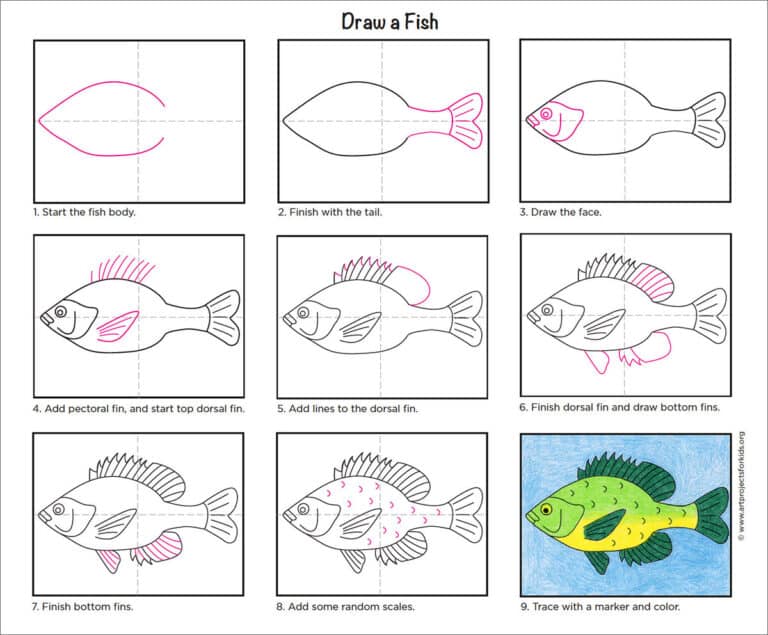 Draw a Fish

1. Start the fish body.

2. Finish with the tail.

3. Draw the face.

4. Add pectoral fin, and start top dorsal fin.

5. Add lines to the dorsal fin.

6. Finish dorsal fin and draw bottom fins.

7. Finish bottom fins.

8. Add some random scales.

9. Trace with a marker and color.

© www.artprojectsforkids.org