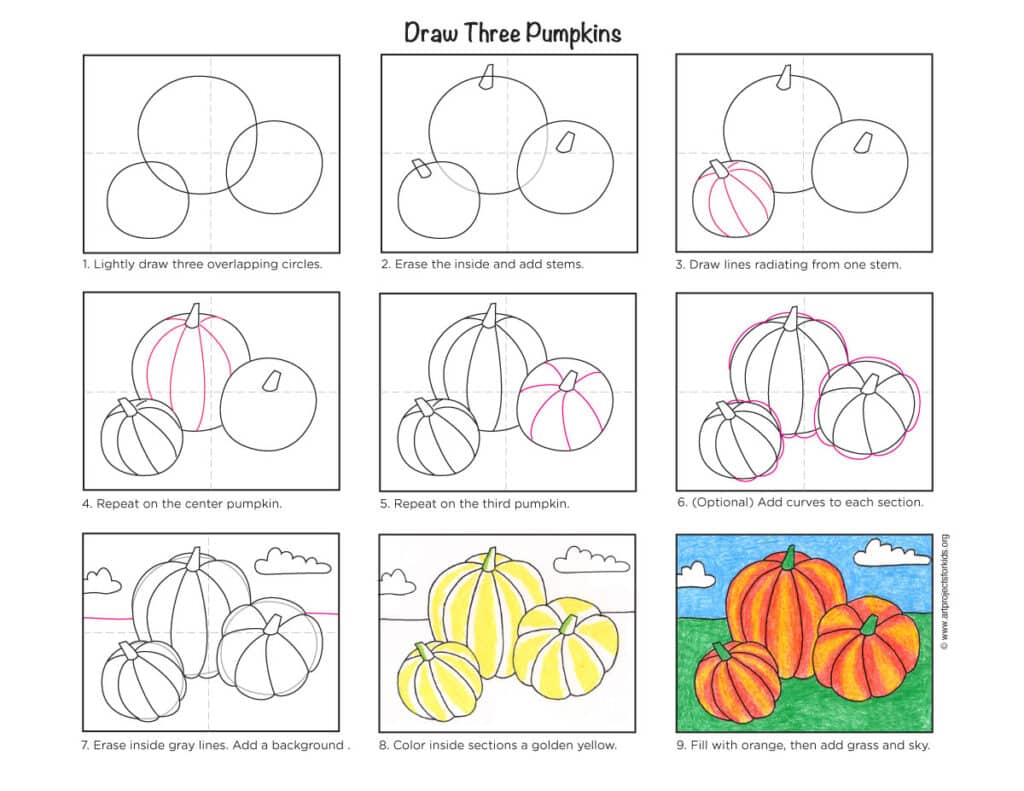 Draw Three Pumpkins

1. Lightly draw three overlapping circles.

2. Erase the inside and add stems.

3. Draw lines radiating from one stem.

4. Repeat on the center pumpkin.

5. Repeat on the third pumpkin.

6. (Optional) Add curves to each section.

7. Erase inside gray lines. Add a background .

8. Color inside sections a golden yellow.

9. Fill with orange, then add grass and sky.

© www.artprojectsforkids.org