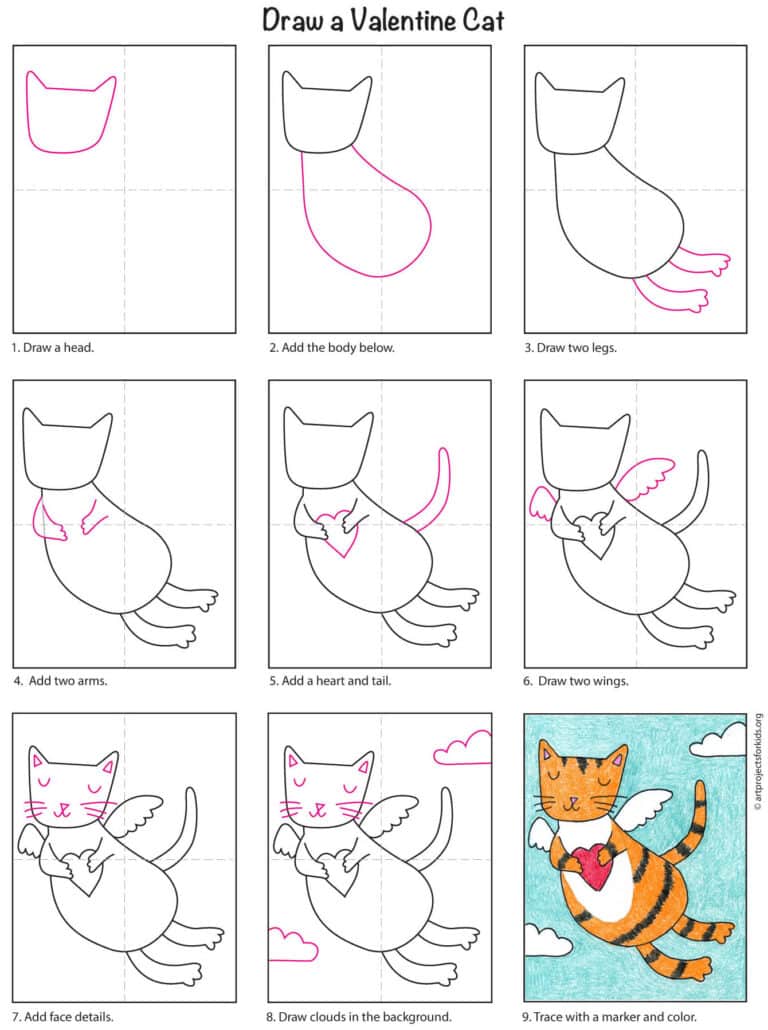 Draw a Valentine Cat

1. Draw a head.

2. Add the body below.

3. Draw two legs.

4. Add two arms.

5. Add a heart and tail.

6. Draw two wings.

7. Add face details.

8. Draw clouds in the background.

9. Trace with a marker and color.

© artprojectsforkids.org