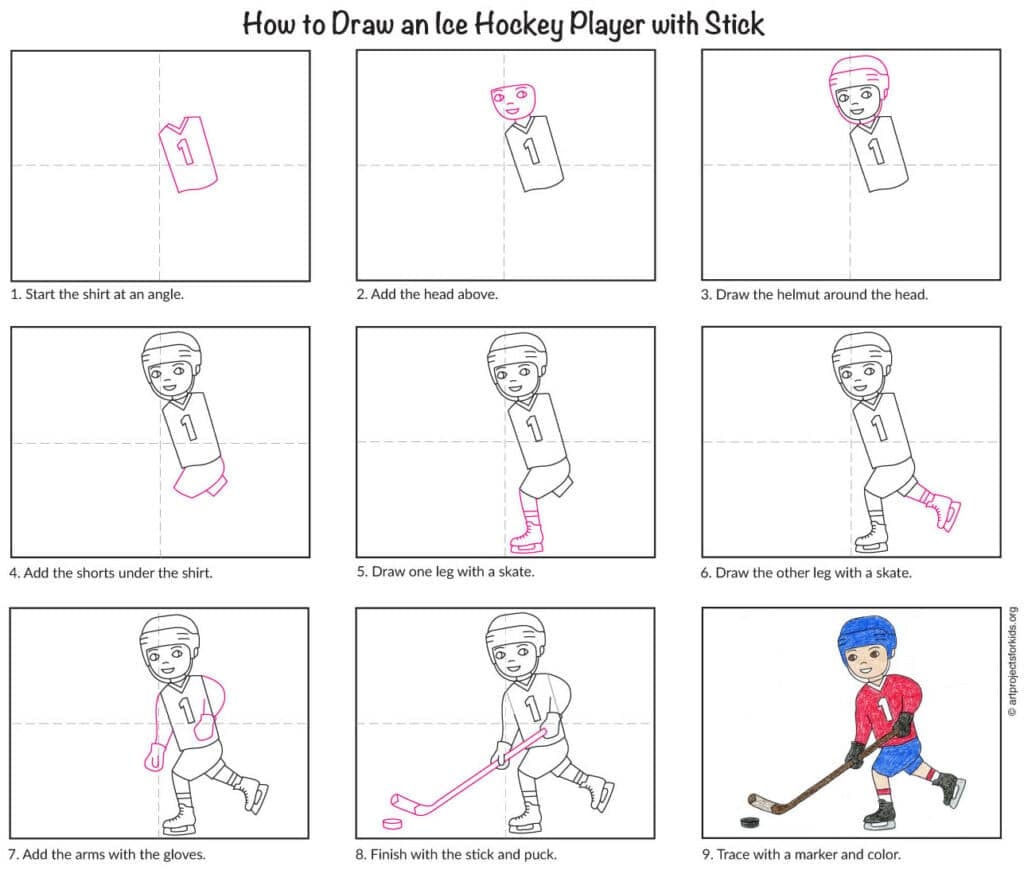 How to Draw an Ice Hockey Player with Stick

1

1. Start the shirt at an angle.

1

2. Add the head above.

1

3. Draw the helmut around the head.

1

4. Add the shorts under the shirt.

1

5. Draw one leg with a skate.

1

6. Draw the other leg with a skate.

1

7. Add the arms with the gloves.

1

8. Finish with the stick and puck.

1

9. Trace with a marker and color.

© artprojectsforkids.org