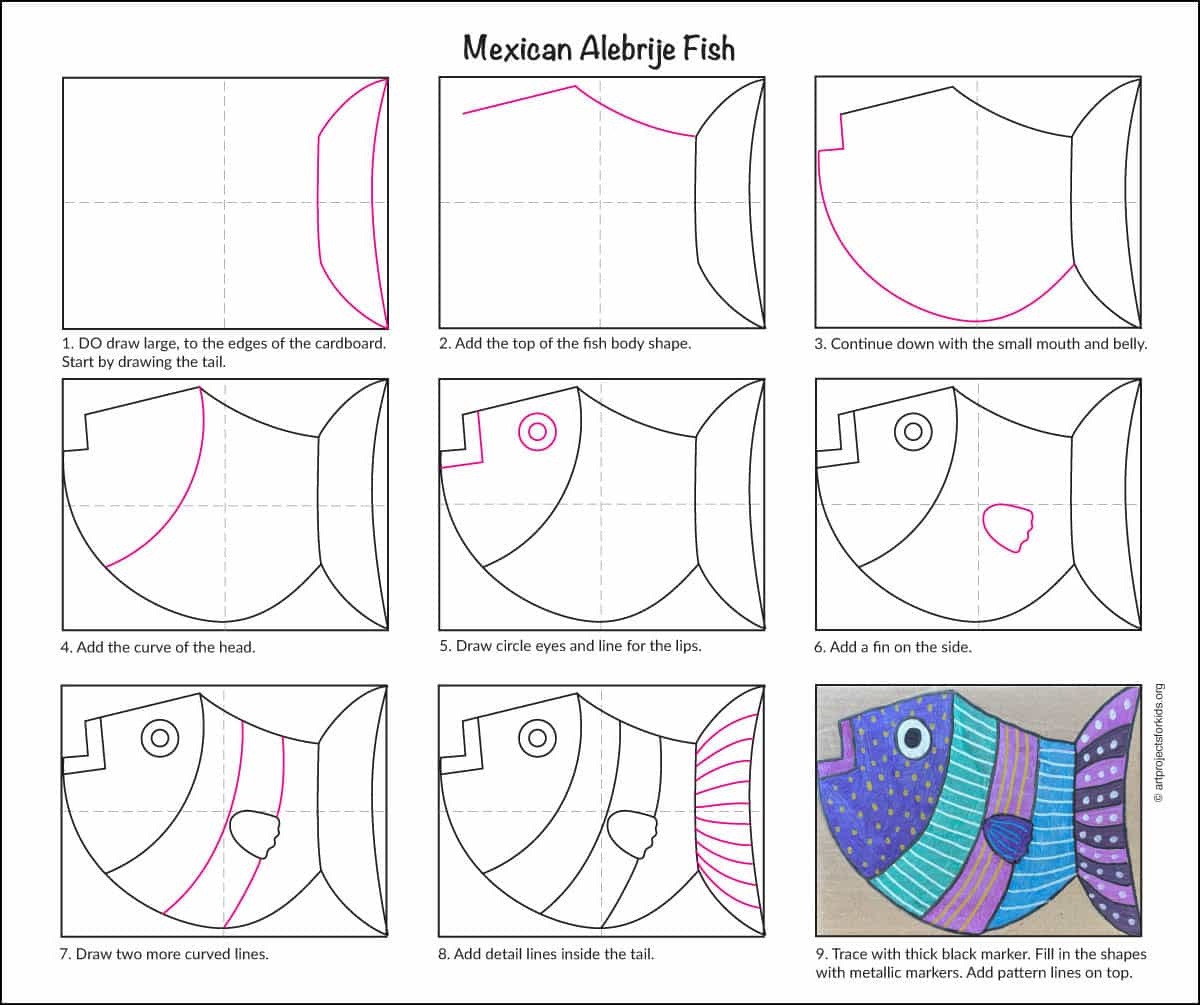 Mexican Alebrije Fish

1. DO draw large, to the edges of the cardboard. Start by drawing the tail.

2. Add the top of the fish body shape.

3. Continue down with the small mouth and belly.

4. Add the curve of the head.

5. Draw circle eyes and line for the lips.

6. Add a fin on the side.

7. Draw two more curved lines.

8. Add detail lines inside the tail.

9. Trace with thick black marker. Fill in the shapes with metallic markers. Add pattern lines on top.

© artprojectsforkids.org