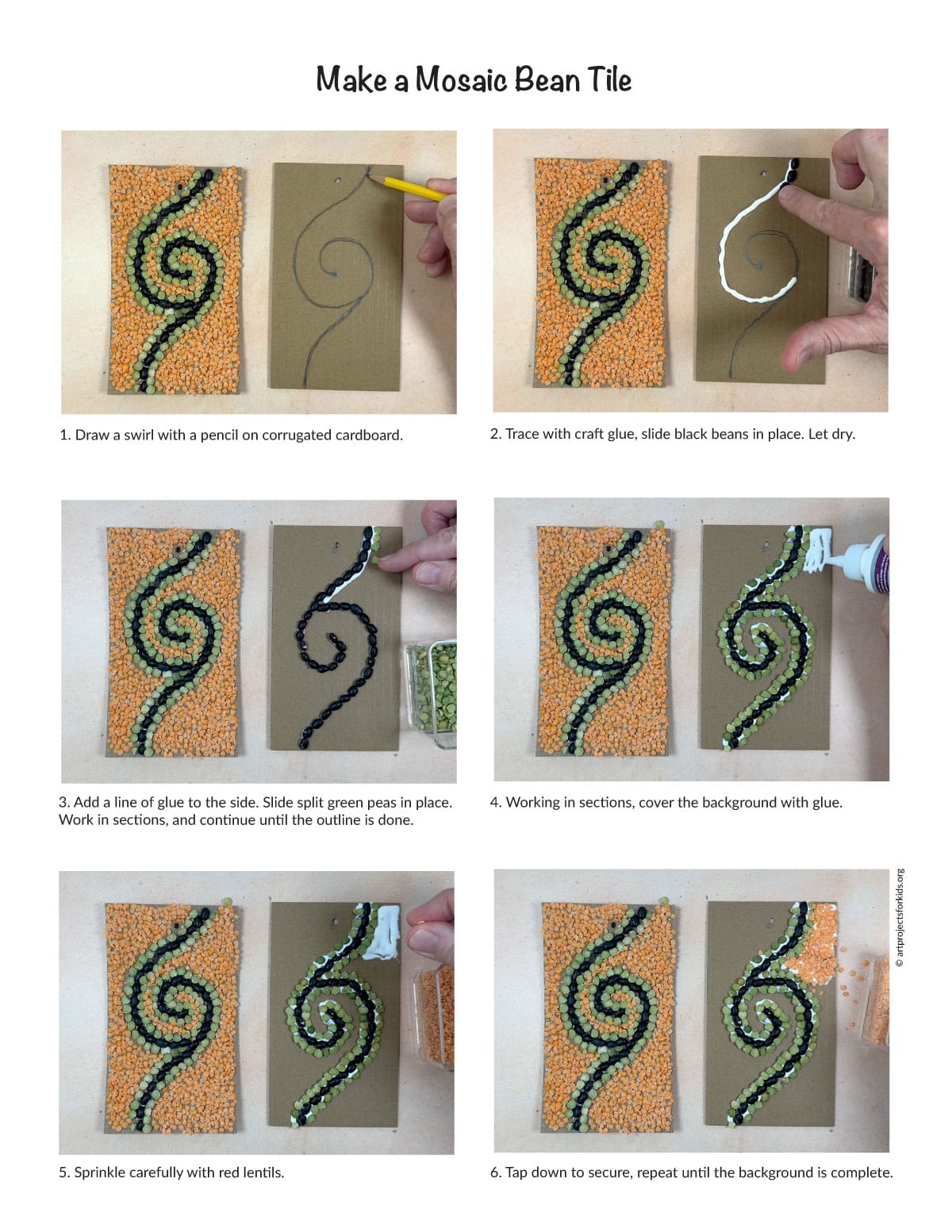 Make a Mosaic Bean Tile

1. Draw a swirl with a pencil on corrugated cardboard.

2. Trace with craft glue, slide black beans in place. Let dry.

3. Add a line of glue to the side. Slide split green peas in place. Work in sections, and continue until the outline is done.

4. Working in sections, cover the background with glue.

5. Sprinkle carefully with red lentils.

6. Tap down to secure, repeat until the background is complete.

© artprojectsforkids.org