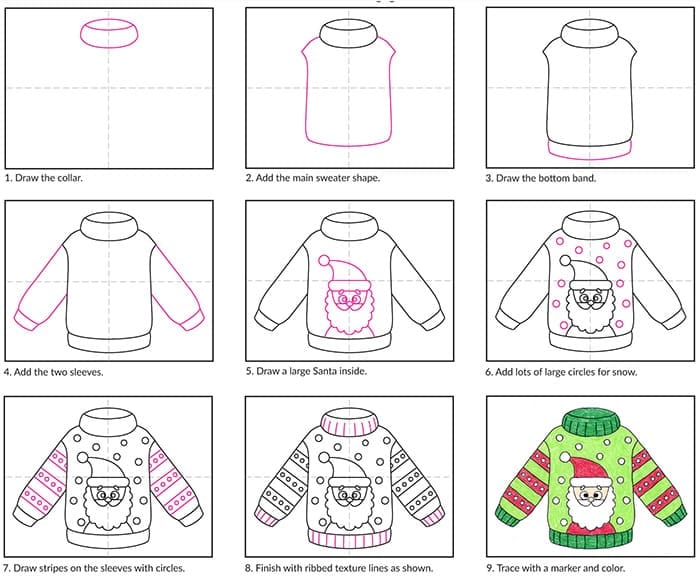 1. Draw the collar.

2. Add the main sweater shape.

3. Draw the bottom band.

4. Add the two sleeves.

5. Draw a large Santa inside.

6. Add lots of large circles for snow.

7. Draw stripes on the sleeves with circles.

8. Finish with ribbed texture lines as shown.

9. Trace with a marker and color.