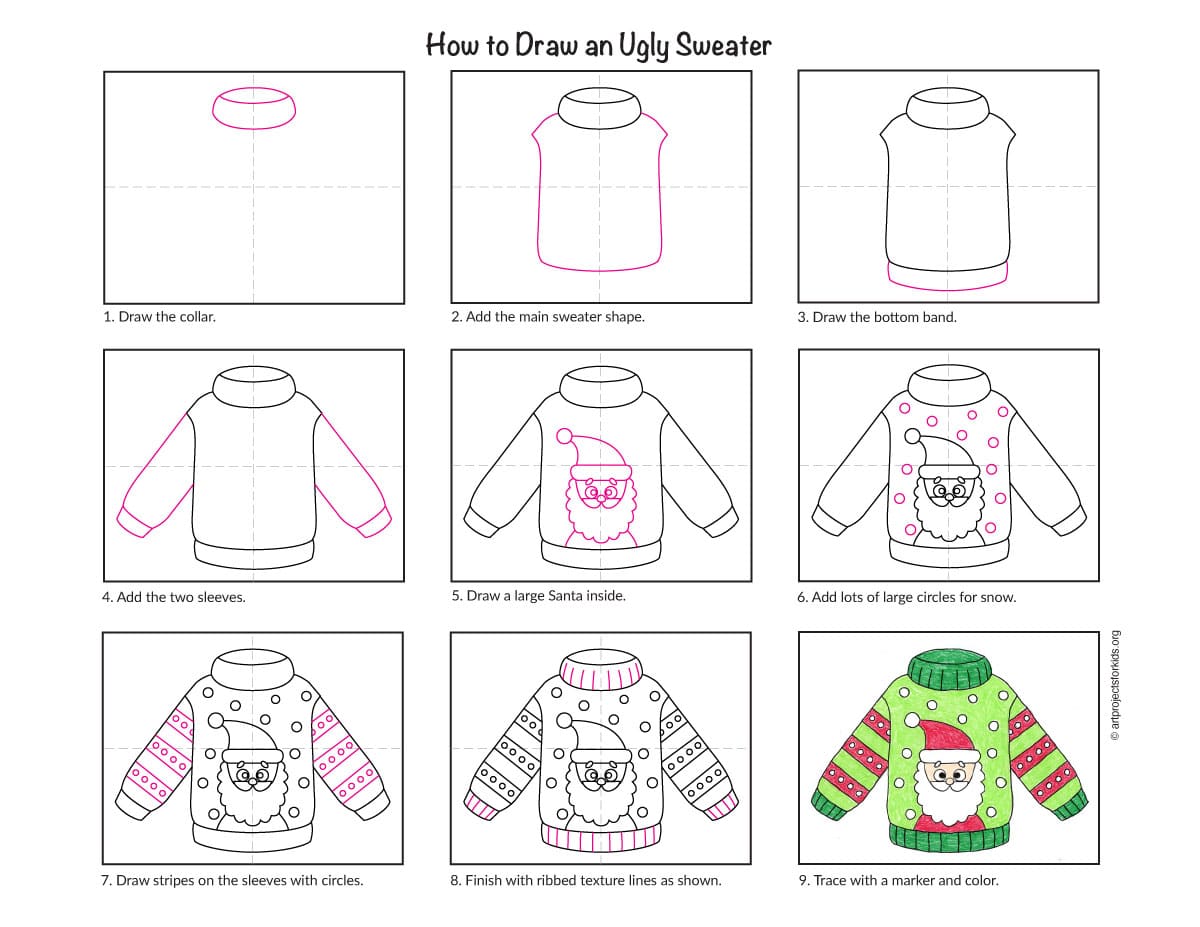 How to Draw an Ugly Sweater

1. Draw the collar.

2. Add the main sweater shape.

3. Draw the bottom band.

4. Add the two sleeves.

5. Draw a large Santa inside.

6. Add lots of large circles for snow.

7. Draw stripes on the sleeves with circles.

8. Finish with ribbed texture lines as shown.

9. Trace with a marker and color.

© artprojectsforkids.org