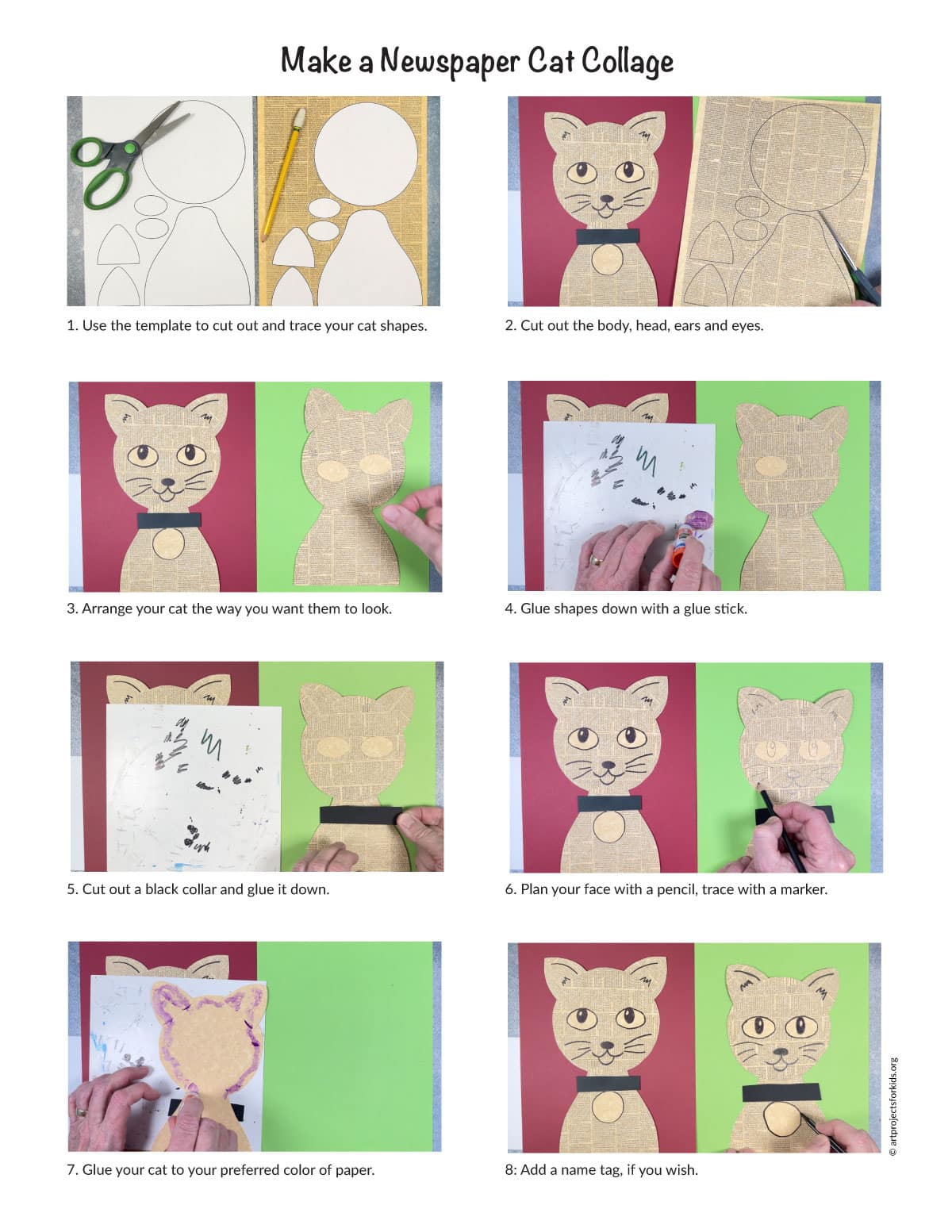 Make a Newspaper Cat Collage

1. Use the template to cut out and trace your cat shapes.

2. Cut out the body, head, ears and eyes.

3. Arrange your cat the way you want them to look.

4. Glue shapes down with a glue stick.

5. Cut out a black collar and glue it down.

6. Plan your face with a pencil, trace with a marker.

7. Glue your cat to your preferred color of paper.

8: Add a name tag, if you wish.

© artprojectsforkids.org